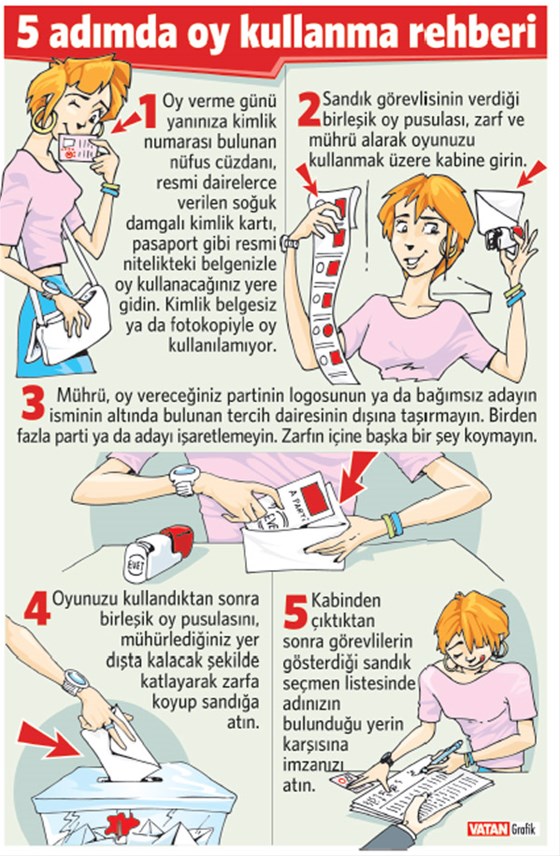 5 adımda oy kullanma rehberi

1 Oy verme günü yanınıza kimlik numarası bulunan nüfus cüzdanı, resmi dairelerce verilen soğuk damgalı kimlik kartı, pasaport gibi resmi nitelikteki belgenizle oy kullanacağınız yere gidin. Kimlik belgesiz ya da fotokopiyle oy kullanılamıyor.

2 Sandık görevlisinin verdiği birleşik oy pusulası, zarf ve mührü alarak oyunuzu kullanmak üzere kabine girin.

3 Mührü, oy vereceğiniz partinin logosunun ya da bağımsız adayın isminin altında bulunan tercih dairesinin dışına taşırmayın. Birden fazla parti ya da adayı işaretlemeyin. Zarfın içine başka bir şey koymayın.

A PARTİ

EVET

EVET

4 Oyunuzu kullandıktan sonra birleşik oy pusulasını, mühürlediğiniz yer dışta kalacak şekilde katlayarak zarfa koyup sandığa atın.

5 Kabinden çıktıktan sonra görevlilerin gösterdiği sandık seçmen listesinde adınızın bulunduğu yerin karşısına imzanızı atın.

VATAN Grafik